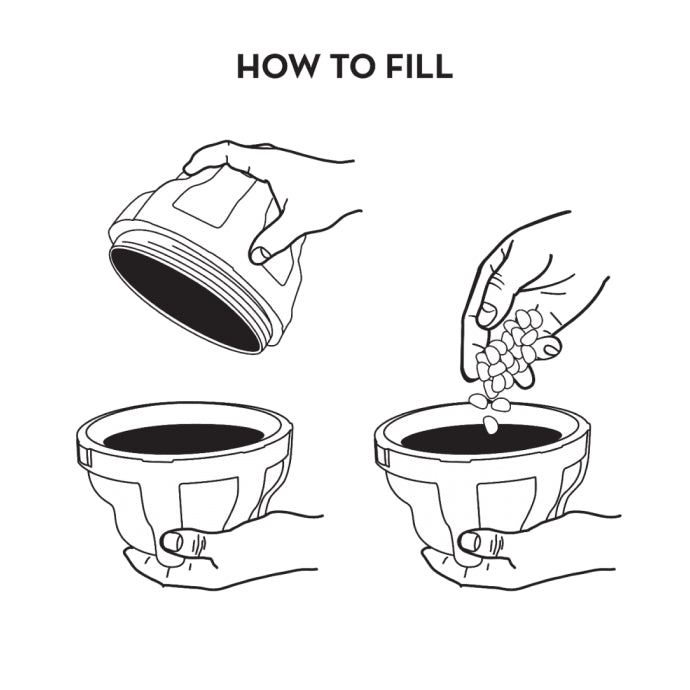 HOW TO FILL